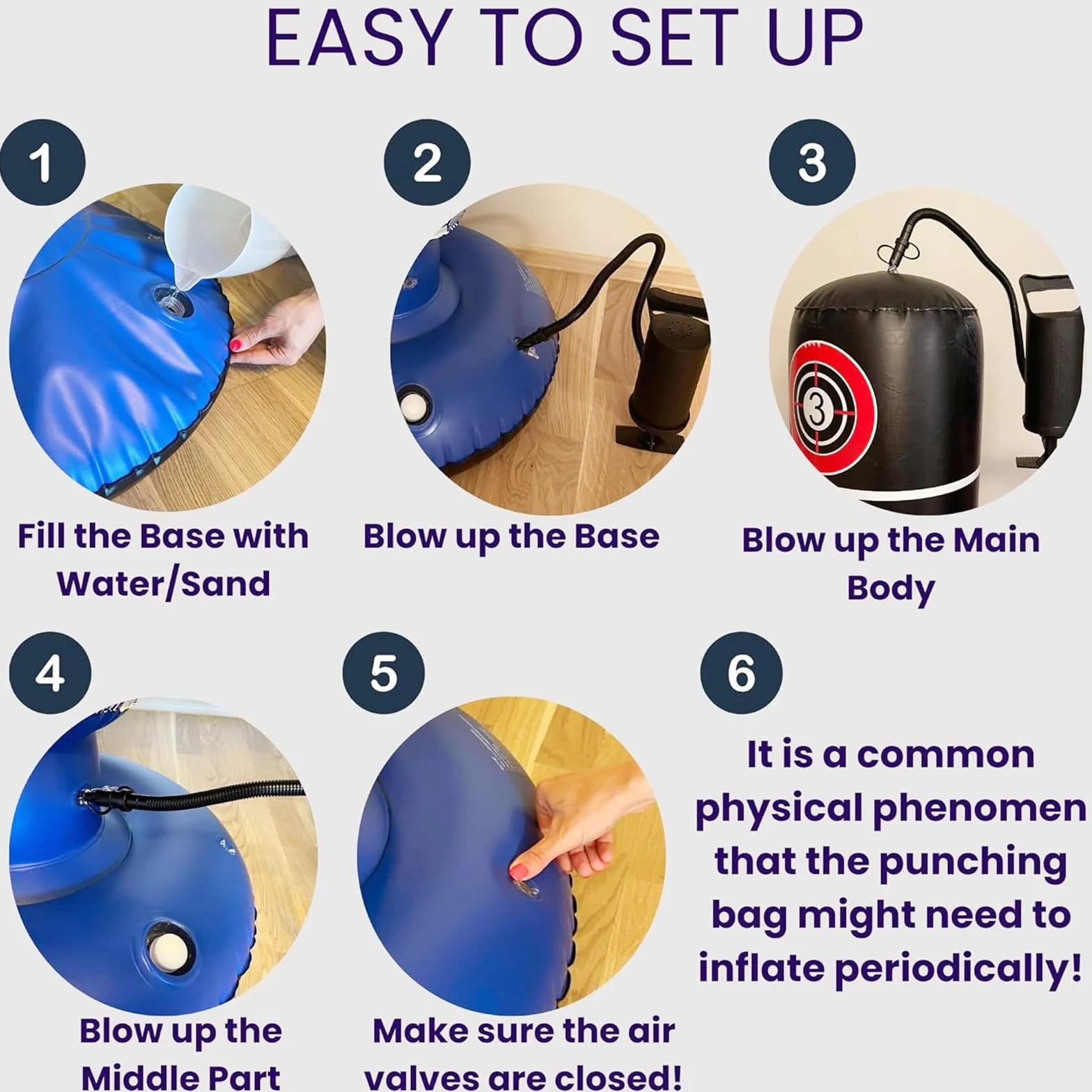 EASY TO SET UP

1

Fill the Base with Water/Sand

2

Blow up the Base

3

3

Blow up the Main Body

4

Blow up the Middle Part

5

Make sure the air valves are closed!

6

It is a common physical phenomen that the punching bag might need to inflate periodically!