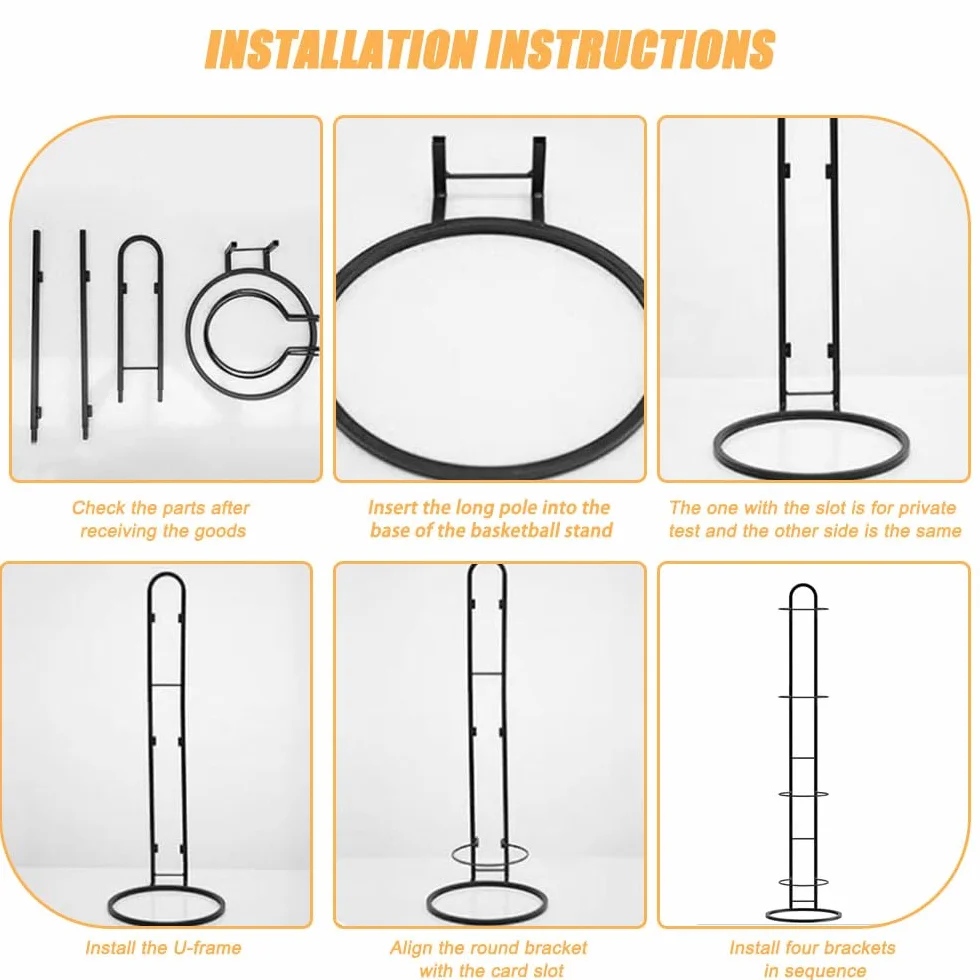 INSTALLATION INSTRUCTIONS

Check the parts after receiving the goods

Insert the long pole into the base of the basketball stand

The one with the slot is for private test and the other side is the same

Install the U-frame

Align the round bracket with the card slot

Install four brackets in sequence