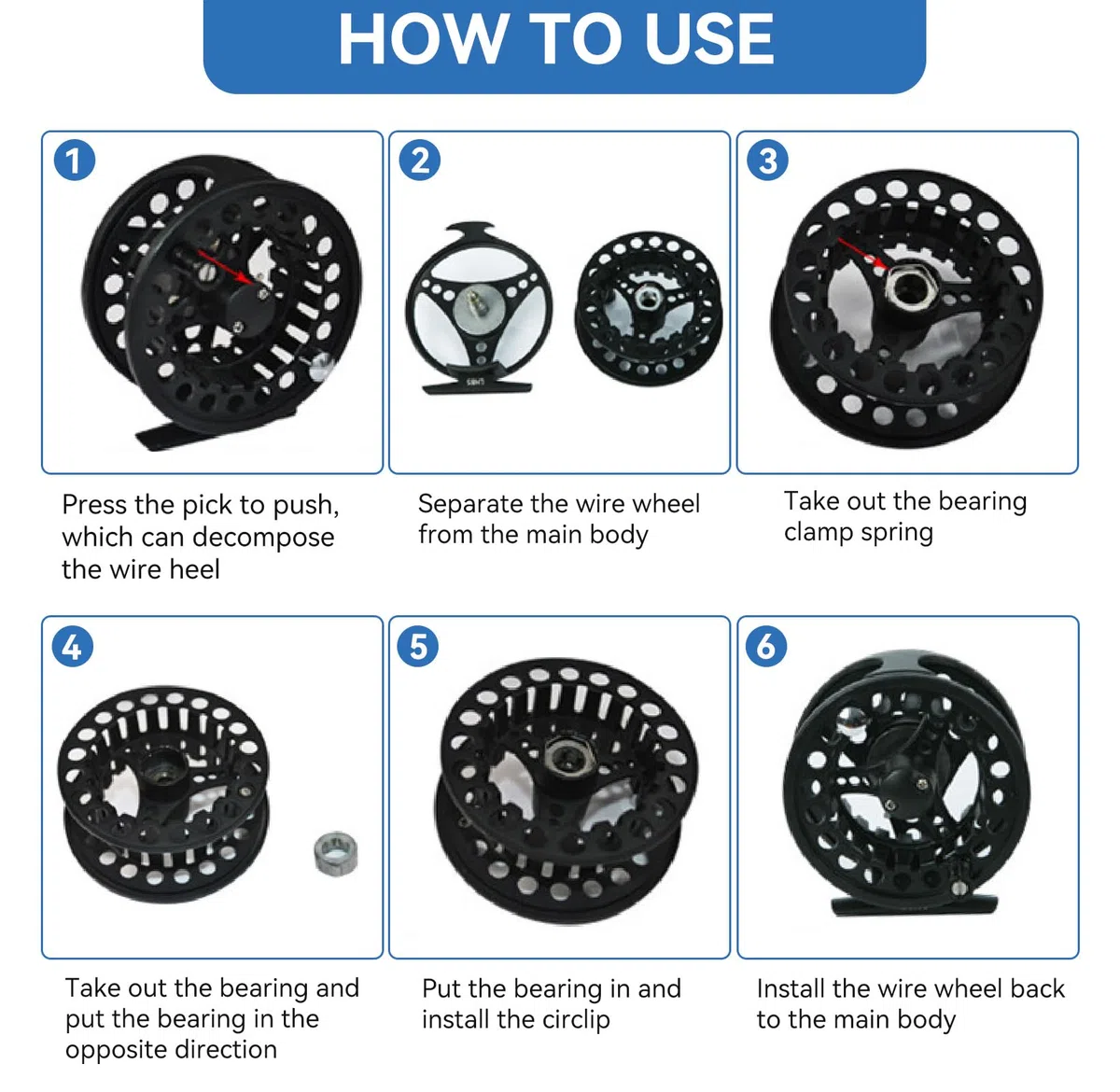 HOW TO USE

1

Press the pick to push, which can decompose the wire heel

2

Separate the wire wheel from the main body

3

Take out the bearing clamp spring

4

Take out the bearing and put the bearing in the opposite direction

5

Put the bearing in and install the circlip

6

Install the wire wheel back to the main body