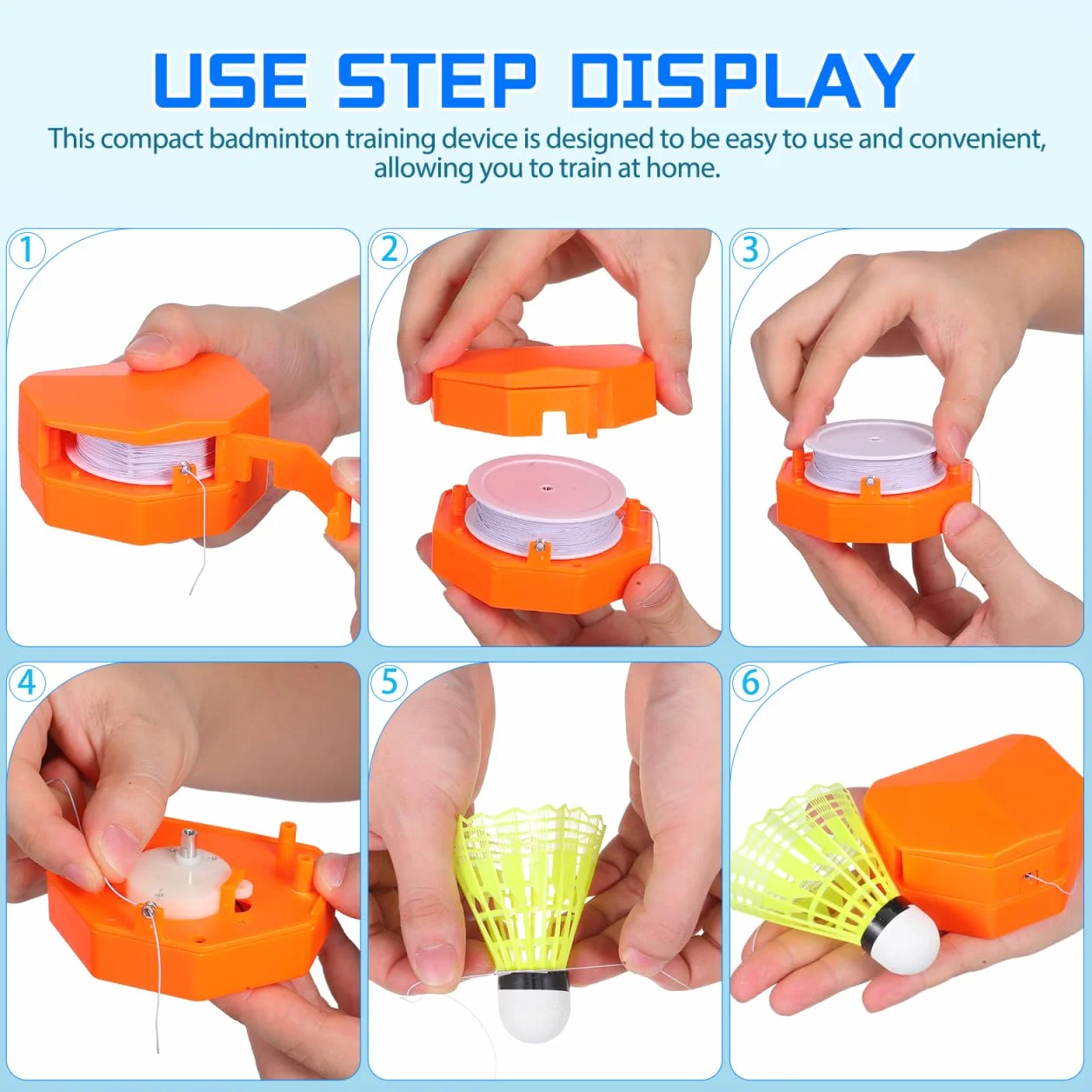 USE STEP DISPLAY

This compact badminton training device is designed to be easy to use and convenient, allowing you to train at home.

1

2

3

4

5

6